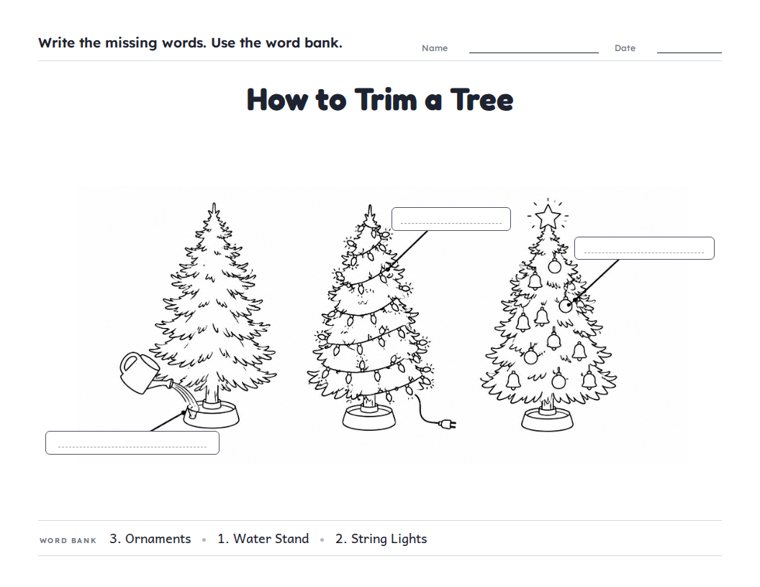 Write the missing words. Use the word bank.

Name ____ Date ____

How to Trim a Tree

____

____

____

WORD BANK 3. Ornaments • 1. Water Stand • 2. String Lights